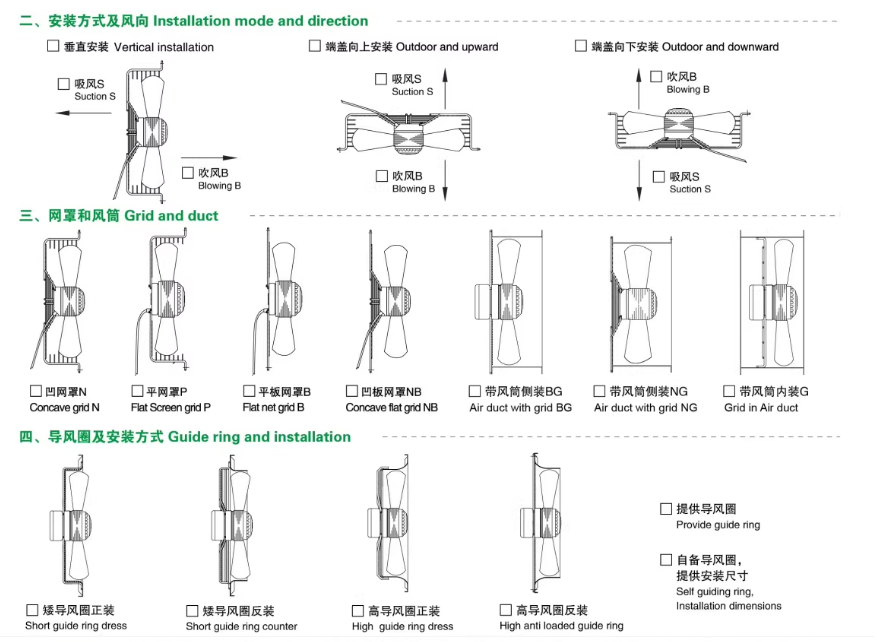 二、安装方式及风向 Installation mode and direction

☐ 垂直安装 Vertical installation

☐ 吸风S
Suction S

☐ 吹风B
Blowing B

☐ 端盖向上安装 Outdoor and upward

☐ 吸风S
Suction S

☐ 吹风B
Blowing B

☐ 端盖向下安装 Outdoor and downward

☐ 吹风B
Blowing B

☐ 吸风S
Suction S

三、网罩和风筒 Grid and duct

☐ 凹网罩N
Concave grid N

☐ 平网罩P
Flat Screen grid P

☐ 平板网罩B
Flat net grid B

☐ 凹板网罩NB
Concave flat grid NB

☐ 带风筒侧装BG
Air duct with grid BG

☐ 带风筒侧装NG
Air duct with grid NG

☐ 带风筒内装G
Grid in Air duct

四、导风圈及安装方式 Guide ring and installation

☐ 矮导风圈正装
Short guide ring dress

☐ 矮导风圈反装
Short guide ring counter

☐ 高导风圈正装
High guide ring dress

☐ 高导风圈反装
High anti loaded guide ring

☐ 提供导风圈
Provide guide ring

☐ 自备导风圈，
提供安装尺寸
Self guiding ring,
Installation dimensions